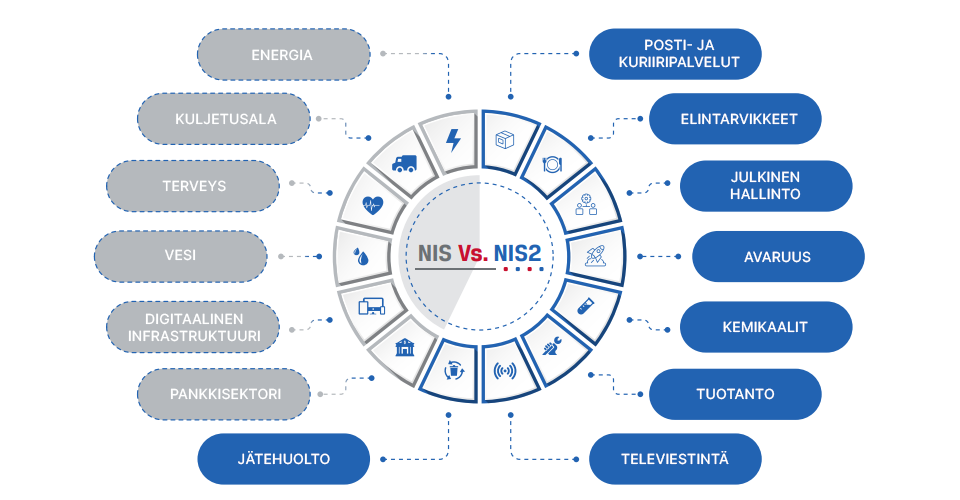 ENERGIA

KULJETUSALA

TERVEYS

VESI

DIGITAALINEN INFRASTRUKTUURI

PANKKISEKTORI

JÄTEHUOLTO

NIS Vs. NIS2

POSTI- JA KURIIRIPALVELUT

ELINTARVIKKEET

JULKINEN HALLINTO

AVARUUS

KEMIKAALIT

TUOTANTO

TELEVIESTINTÄ