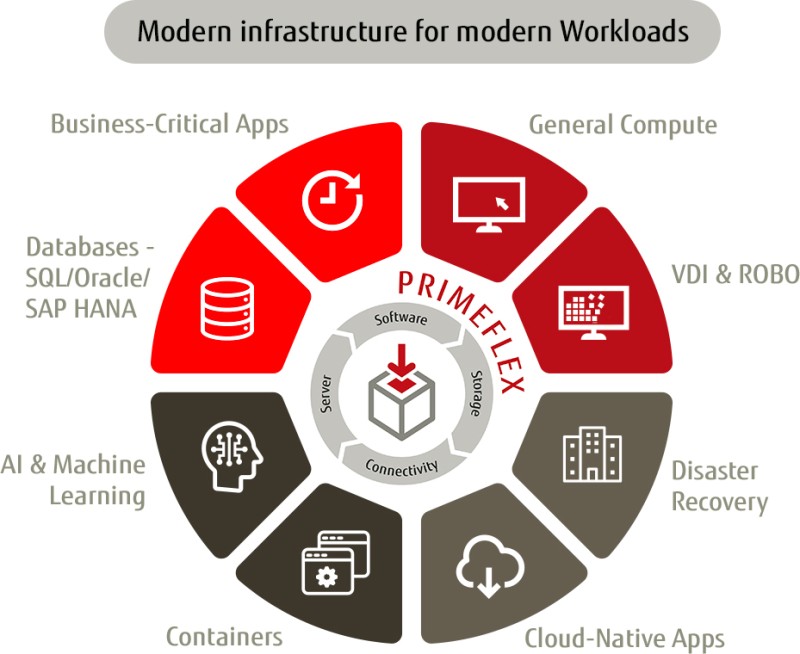 Modern infrastructure for modern Workloads

Business-Critical Apps

General Compute

Databases - SQL/Oracle/ SAP HANA

VDI & ROBO

PRIMEFLEX

Software

Storage

Connectivity

Server

AI & Machine Learning

Disaster Recovery

Containers

Cloud-Native Apps